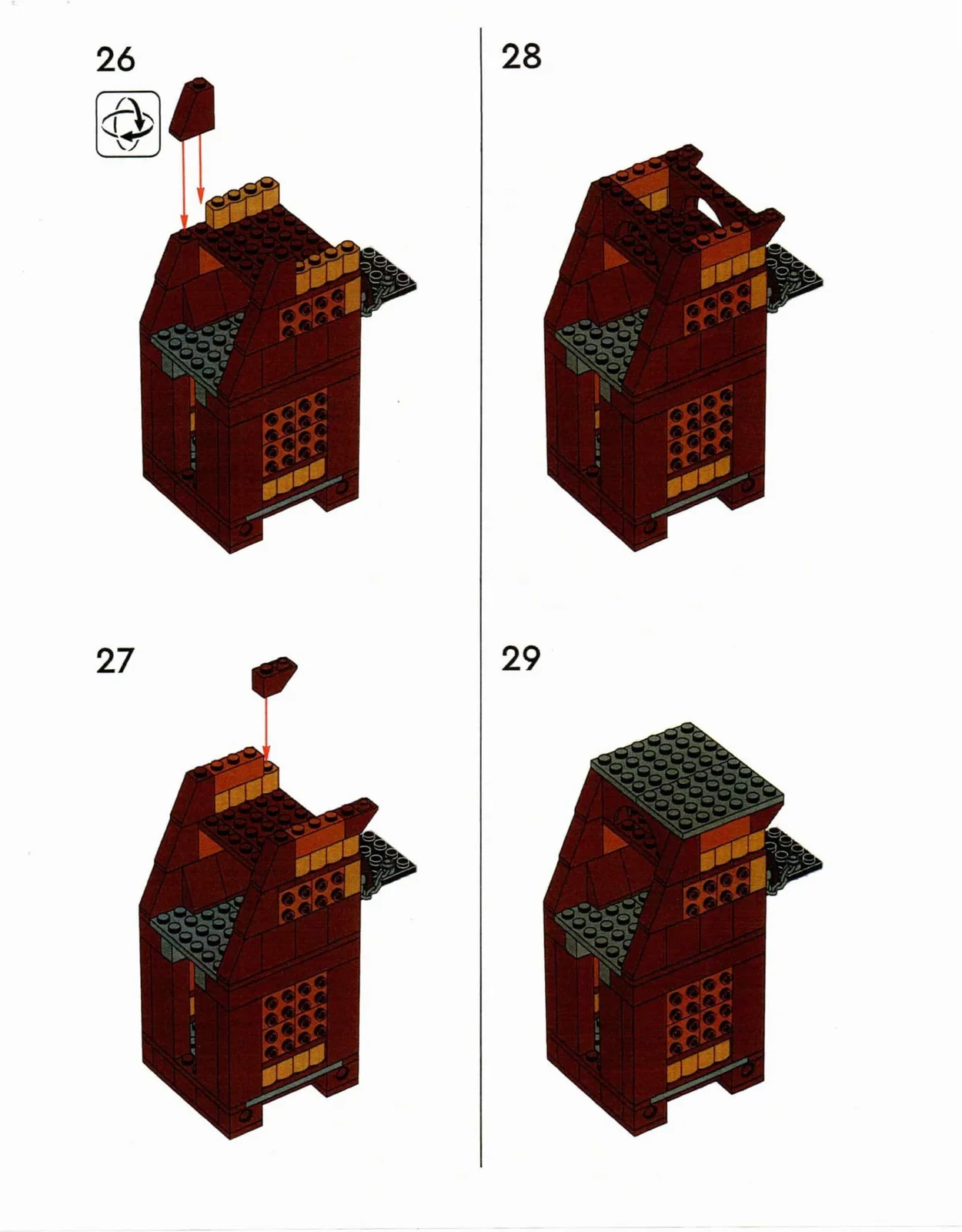 26

27

28

29